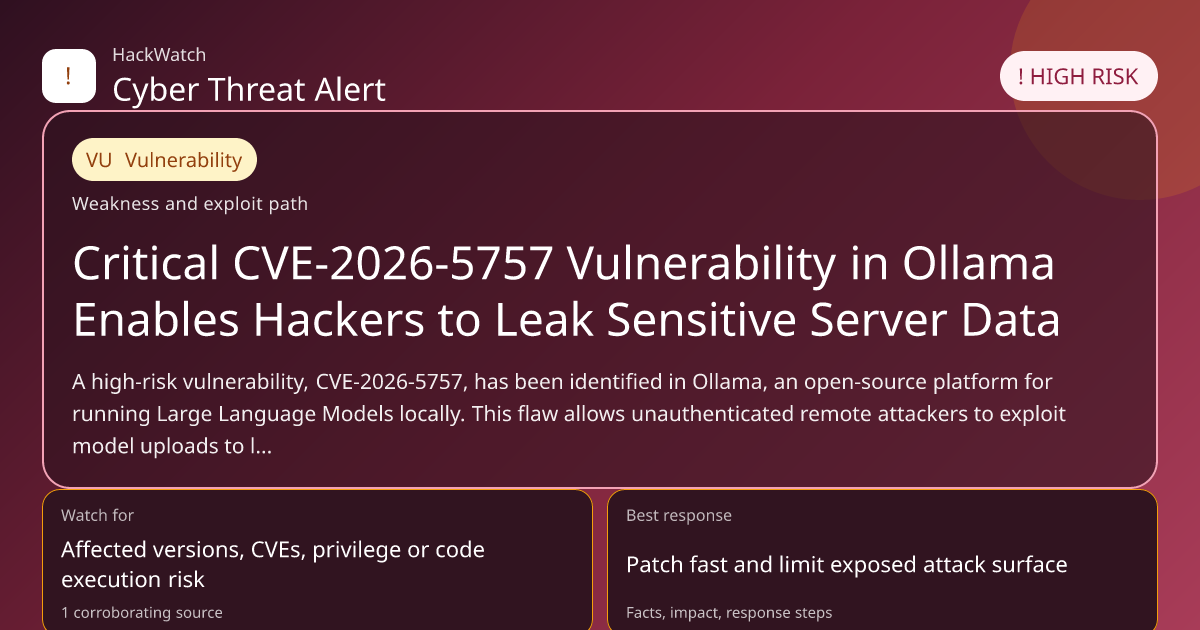 !

HackWatch

Cyber Threat Alert

! HIGH RISK

VU Vulnerability

Weakness and exploit path

Critical CVE-2026-5757 Vulnerability in Ollama Enables Hackers to Leak Sensitive Server Data

A high-risk vulnerability, CVE-2026-5757, has been identified in Ollama, an open-source platform for running Large Language Models locally. This flaw allows unauthenticated remote attackers to exploit model uploads to l...

Watch for

Affected versions, CVEs, privilege or code execution risk

1 corroborating source

Best response

Patch fast and limit exposed attack surface

Facts, impact, response steps