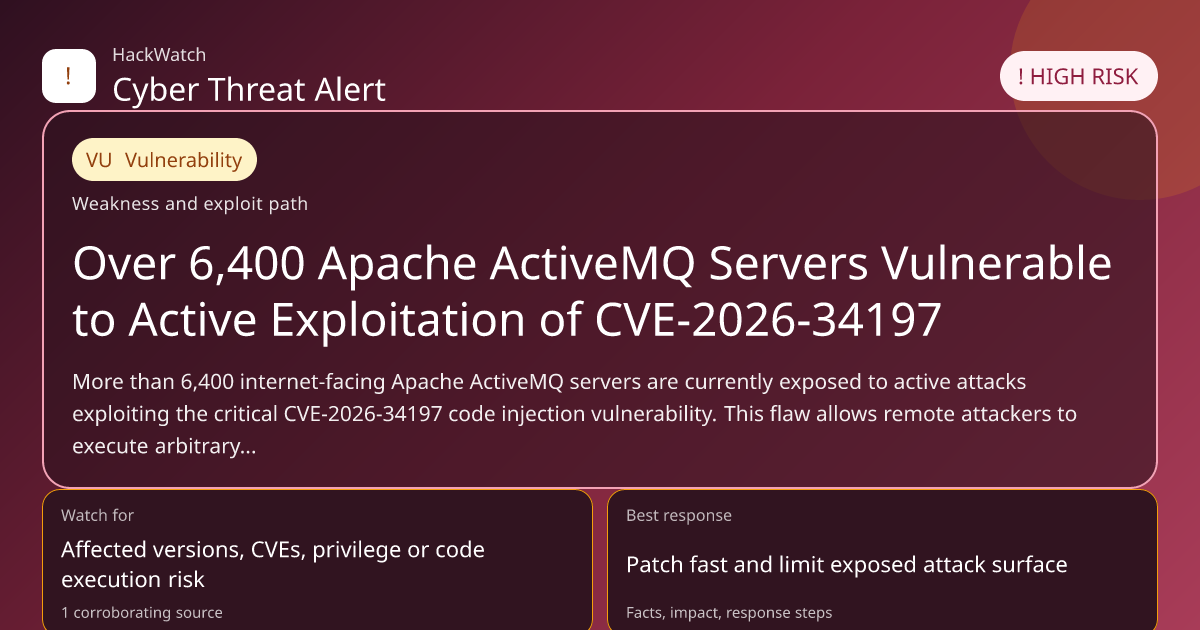 !

HackWatch

Cyber Threat Alert

! HIGH RISK

VU Vulnerability

Weakness and exploit path

Over 6,400 Apache ActiveMQ Servers Vulnerable to Active Exploitation of CVE-2026-34197

More than 6,400 internet-facing Apache ActiveMQ servers are currently exposed to active attacks exploiting the critical CVE-2026-34197 code injection vulnerability. This flaw allows remote attackers to execute arbitrary...

Watch for

Affected versions, CVEs, privilege or code execution risk

1 corroborating source

Best response

Patch fast and limit exposed attack surface

Facts, impact, response steps