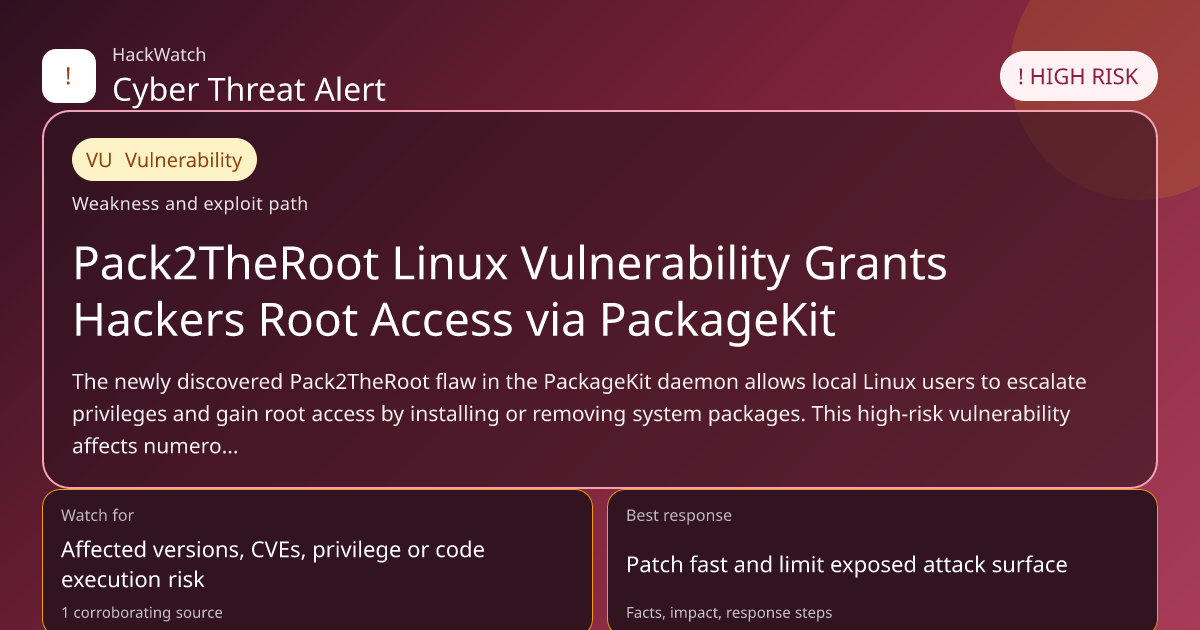 !

HackWatch

Cyber Threat Alert

! HIGH RISK

VU Vulnerability

Weakness and exploit path

Pack2TheRoot Linux Vulnerability Grants Hackers Root Access via PackageKit

The newly discovered Pack2TheRoot flaw in the PackageKit daemon allows local Linux users to escalate privileges and gain root access by installing or removing system packages. This high-risk vulnerability affects numero...

Watch for

Affected versions, CVEs, privilege or code execution risk

1 corroborating source

Best response

Patch fast and limit exposed attack surface

Facts, impact, response steps