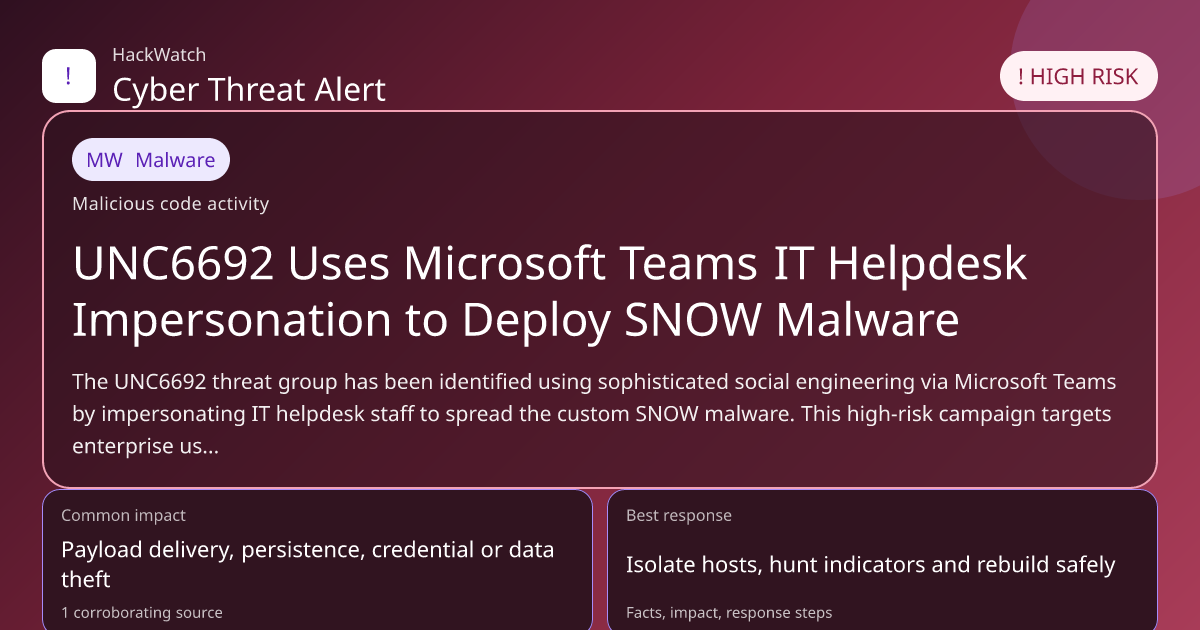 !

HackWatch

Cyber Threat Alert

! HIGH RISK

MW Malware

Malicious code activity

UNC6692 Uses Microsoft Teams IT Helpdesk Impersonation to Deploy SNOW Malware

The UNC6692 threat group has been identified using sophisticated social engineering via Microsoft Teams by impersonating IT helpdesk staff to spread the custom SNOW malware. This high-risk campaign targets enterprise us...

Common impact

Payload delivery, persistence, credential or data theft

1 corroborating source

Best response

Isolate hosts, hunt indicators and rebuild safely

Facts, impact, response steps